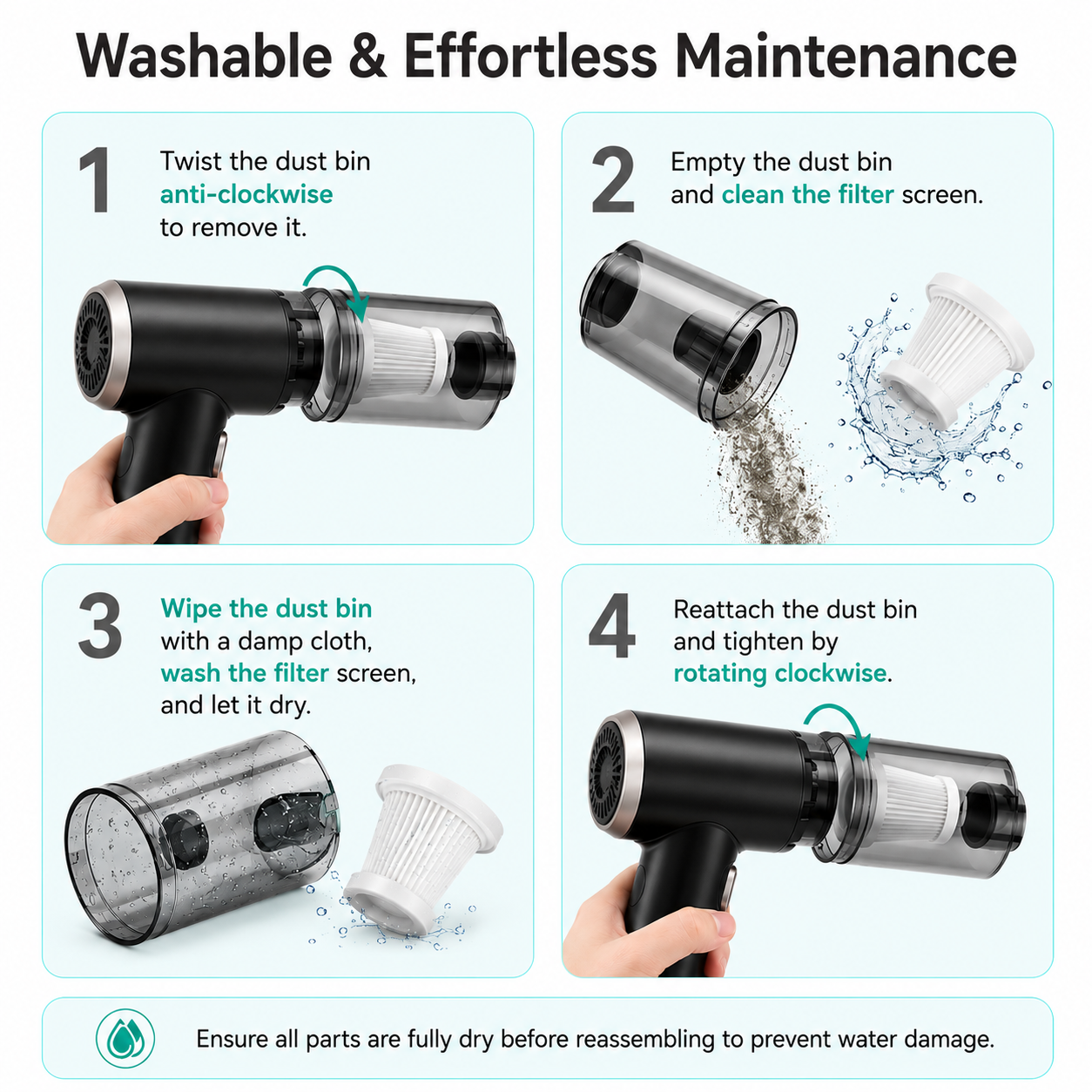 Washable & Effortless Maintenance

1
Twist the dust bin anti-clockwise to remove it.

2
Empty the dust bin and clean the filter screen.

3
Wipe the dust bin with a damp cloth, wash the filter screen, and let it dry.

4
Reattach the dust bin and tighten by rotating clockwise.

Ensure all parts are fully dry before reassembling to prevent water damage.